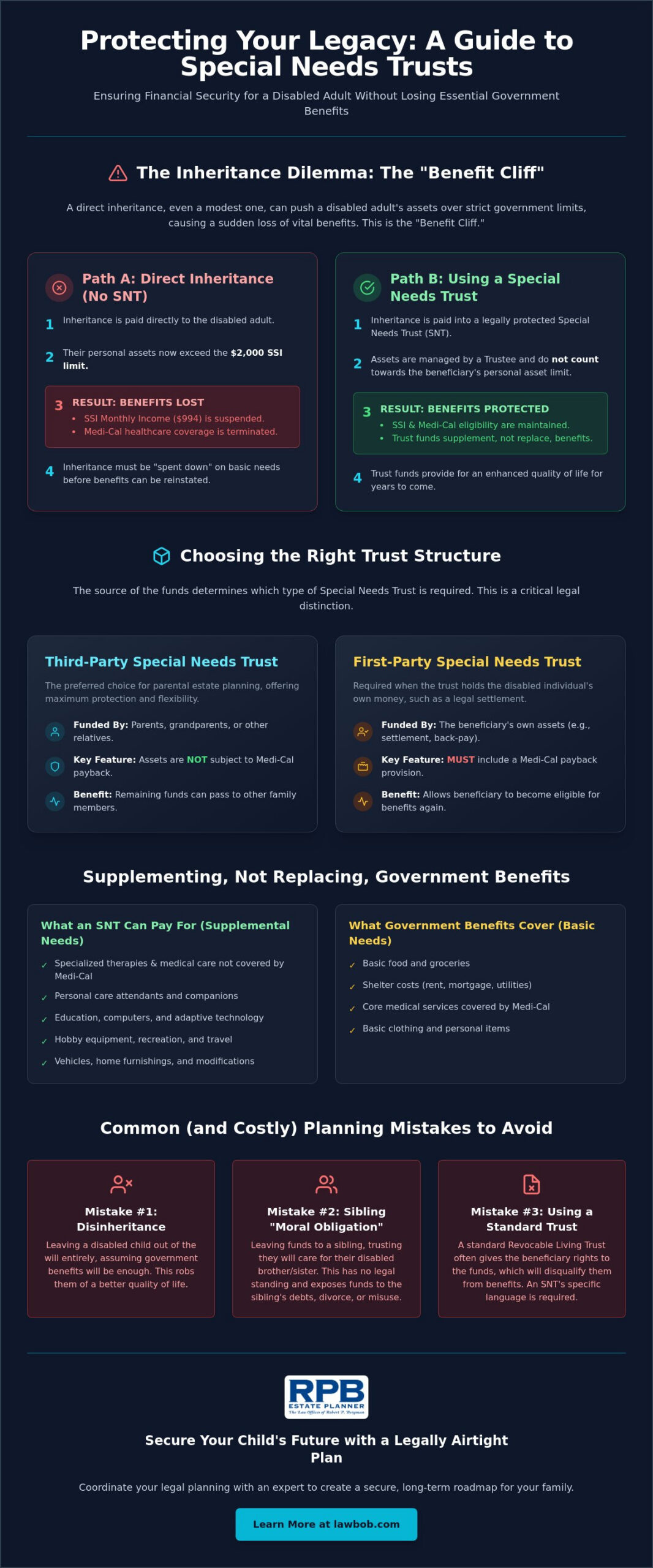 Protecting Your Legacy: A Guide to Special Needs Trusts

Ensuring Financial Security for a Disabled Adult Without Losing Essential Government Benefits

The Inheritance Dilemma: The "Benefit Cliff"

A direct inheritance, even a modest one, can push a disabled adult's assets over strict government limits, causing a sudden loss of vital benefits. This is the "Benefit Cliff."

Path A: Direct Inheritance (No SNT)

1 Inheritance is paid directly to the disabled adult.

2 Their personal assets now exceed the $2,000 SSI limit.

3 RESULT: BENEFITS LOST
• SSI Monthly Income ($994) is suspended.
• Medi-Cal healthcare coverage is terminated.

4 Inheritance must be "spent down" on basic needs before benefits can be reinstated.

Path B: Using a Special Needs Trust

1 Inheritance is paid into a legally protected Special Needs Trust (SNT).

2 Assets are managed by a Trustee and do not count towards the beneficiary's personal asset limit.

3 RESULT: BENEFITS PROTECTED
• SSI & Medi-Cal eligibility are maintained.
• Trust funds supplement, not replace, benefits.

4 Trust funds provide for an enhanced quality of life for years to come.

Choosing the Right Trust Structure

The source of the funds determines which type of Special Needs Trust is required. This is a critical legal distinction.

Third-Party Special Needs Trust

The preferred choice for parental estate planning, offering maximum protection and flexibility.

Funded By: Parents, grandparents, or other relatives.

Key Feature: Assets are NOT subject to Medi-Cal payback.

Benefit: Remaining funds can pass to other family members.

First-Party Special Needs Trust

Required when the trust holds the disabled individual's own money, such as a legal settlement.

Funded By: The beneficiary's own assets (e.g., settlement, back-pay).

Key Feature: MUST include a Medi-Cal payback provision.

Benefit: Allows beneficiary to become eligible for benefits again.

Supplementing, Not Replacing, Government Benefits

What an SNT Can Pay For (Supplemental Needs)
✓ Specialized therapies & medical care not covered by Medi-Cal
✓ Personal care attendants and companions
✓ Education, computers, and adaptive technology
✓ Hobby equipment, recreation, and travel
✓ Vehicles, home furnishings, and modifications

What Government Benefits Cover (Basic Needs)
✓ Basic food and groceries
✓ Shelter costs (rent, mortgage, utilities)
✓ Core medical services covered by Medi-Cal
✓ Basic clothing and personal items

Common (and Costly) Planning Mistakes to Avoid

Mistake #1: Disinheritance
Leaving a disabled child out of the will entirely, assuming government benefits will be enough. This robs them of a better quality of life.

Mistake #2: Sibling "Moral Obligation"
Leaving funds to a sibling, trusting they will care for their disabled brother/sister. This has no legal standing and exposes funds to the sibling's debts, divorce, or misuse.

Mistake #3: Using a Standard Trust
A standard Revocable Living Trust often gives the beneficiary rights to the funds, which will disqualify them from benefits. An SNT's specific language is required.

RPB
ESTATE PLANNER

Secure Your Child's Future with a Legally Airtight Plan

Coordinate your legal planning with an expert to create a secure, long-term roadmap for your family.

Learn More at lawbob.com